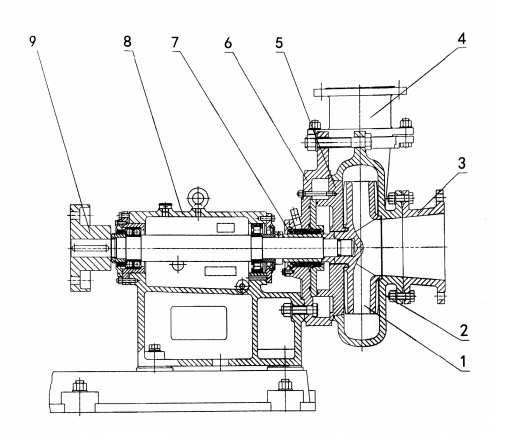 9
8
7
6
5
4
3
2
1